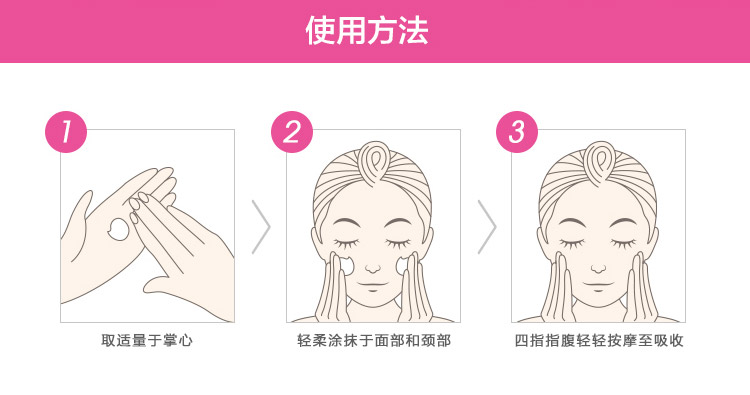 使用方法

1

取适量于掌心

2

轻柔涂抹于面部和颈部

3

四指指腹轻轻按摩至吸收