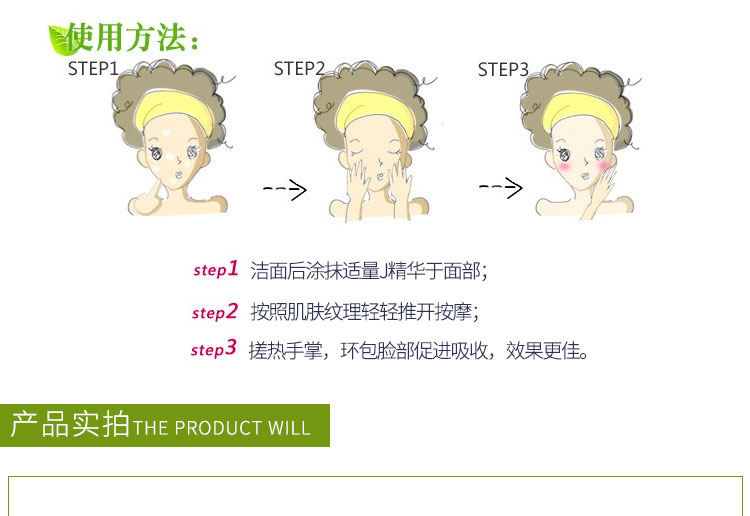 使用方法：

STEP1

STEP2

STEP3

step1 洁面后涂抹适量J精华于面部；

step2 按照肌肤纹理轻轻推开按摩；

step3 搓热手掌，环包脸部促进吸收，效果更佳。

产品实拍THE PRODUCT WILL