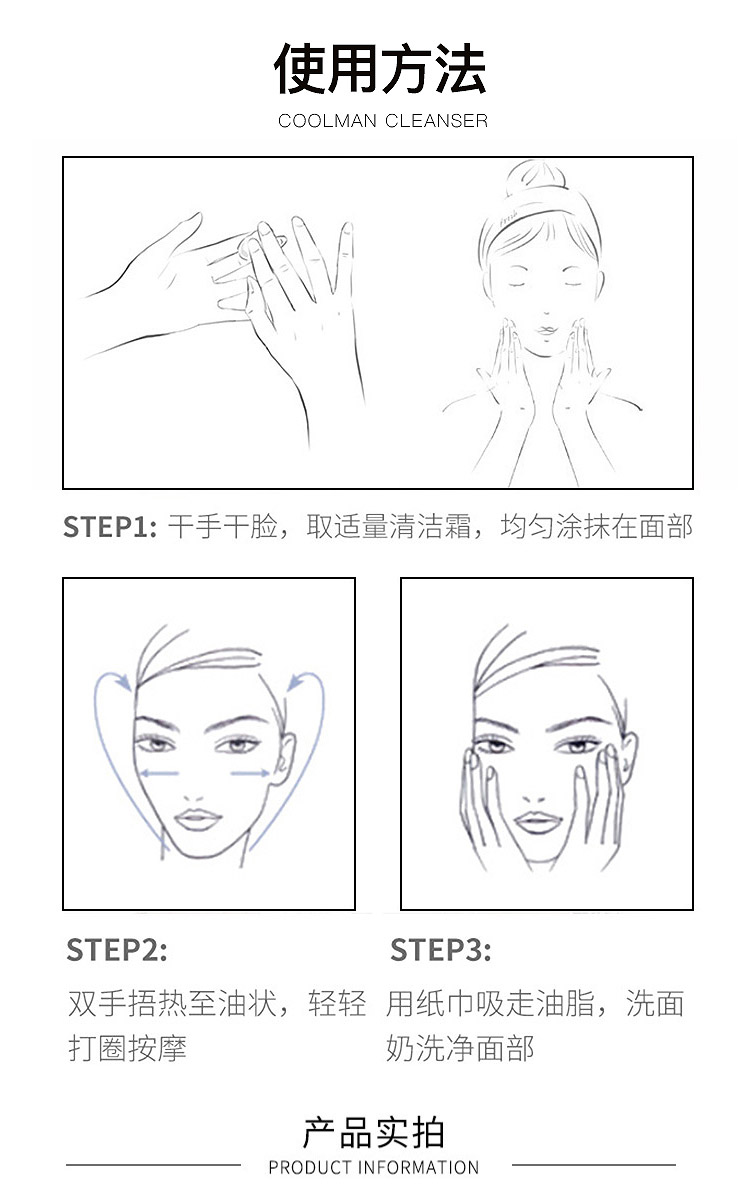 使用方法

COOLMAN CLEANSER

STEP1: 干手干脸，取适量清洁霜，均匀涂抹在面部

STEP2:

双手捂热至油状，轻轻打圈按摩

STEP3:

用纸巾吸走油脂，洗面奶洗净面部

产品实拍

PRODUCT INFORMATION