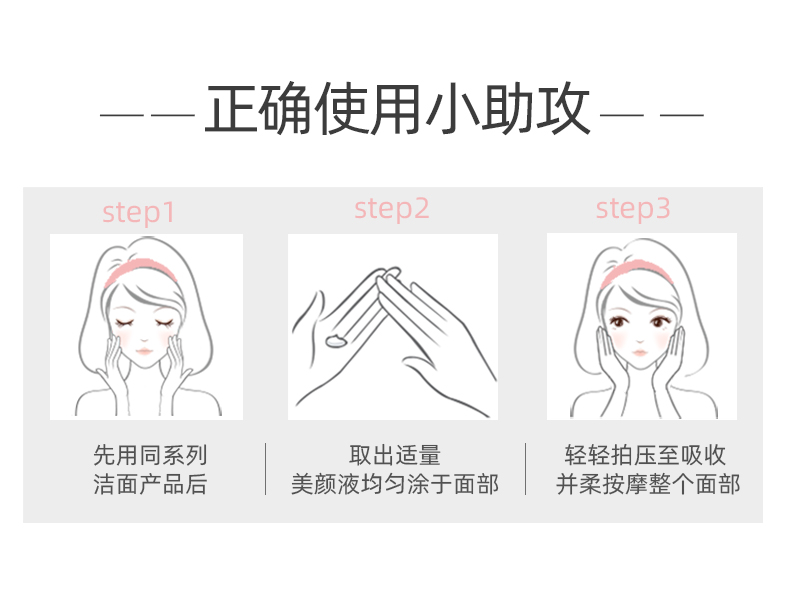 正确使用小助攻

step1

先用同系列
洁面产品后

step2

取出适量
美颜液均匀涂于面部

step3

轻轻拍压至吸收
并柔按摩整个面部