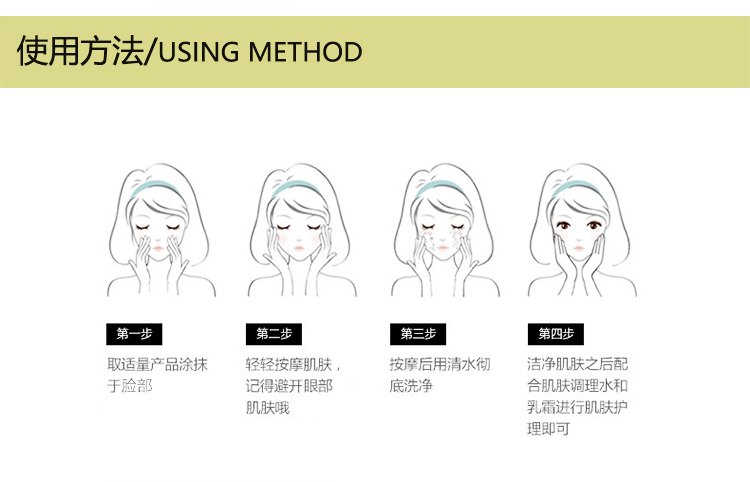 使用方法/USING METHOD

第一步

取适量产品涂抹于脸部

第二步

轻轻按摩肌肤，记得避开眼部肌肤哦

第三步

按摩后用清水彻底洗净

第四步

洁净肌肤之后配合肌肤调理水和乳霜进行肌肤护理即可