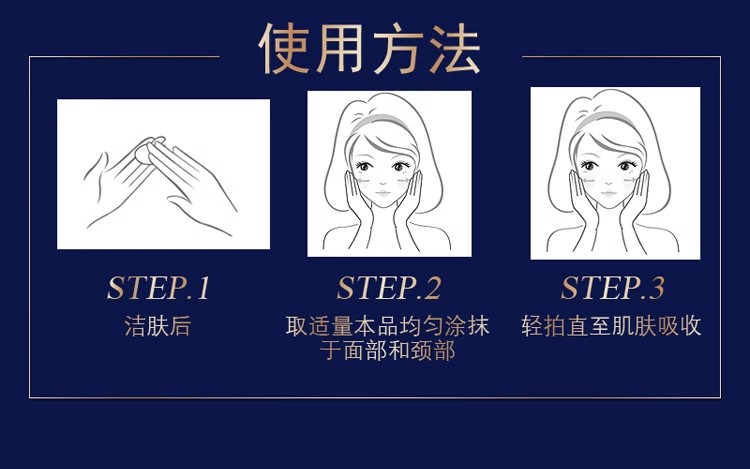 使用方法

STEP.1
洁肤后

STEP.2
取适量本品均匀涂抹于面部和颈部

STEP.3
轻拍直至肌肤吸收