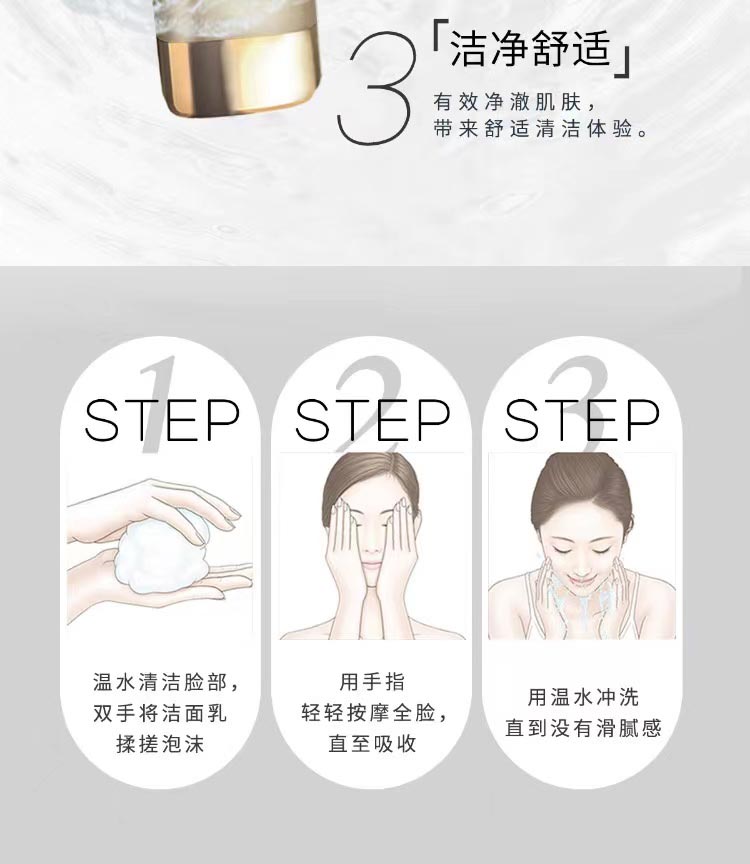 3 「洁净舒适」
有效净澈肌肤，
带来舒适清洁体验。

1 STEP
温水清洁脸部，
双手将洁面乳
揉搓泡沫

2 STEP
用手指
轻轻按摩全脸，
直至吸收

3 STEP
用温水冲洗
直到没有滑腻感