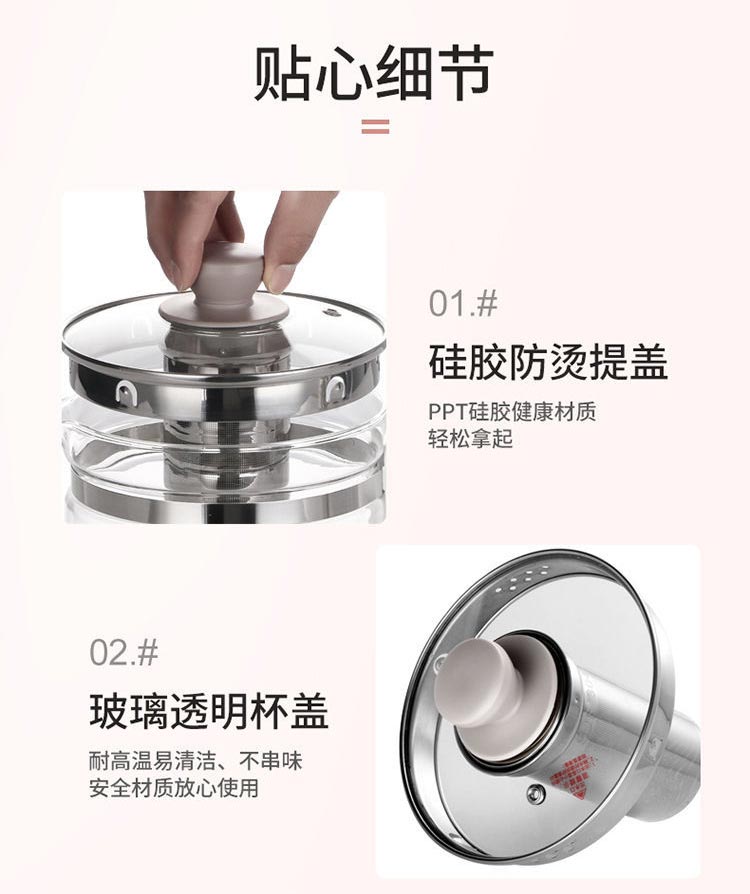 贴心细节

01.#
硅胶防烫提盖
PPT硅胶健康材质
轻松拿起

02.#
玻璃透明杯盖
耐高温易清洁、不串味
安全材质放心使用