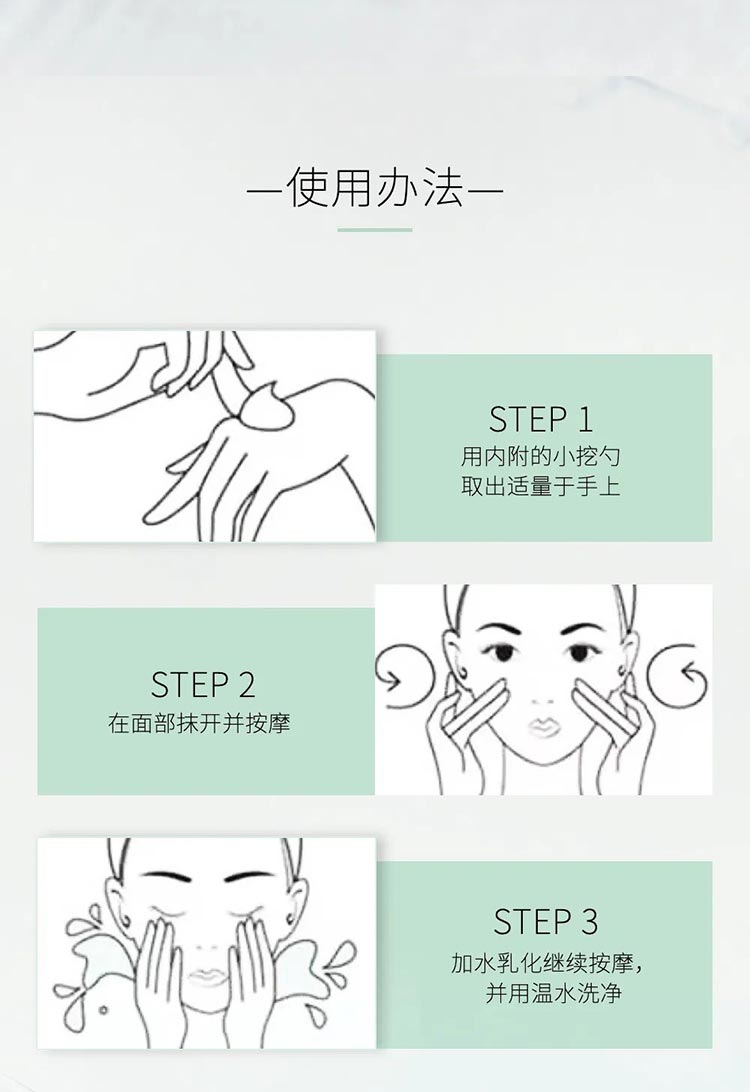 —使用办法—

STEP 1
用内附的小挖勺
取出适量于手上

STEP 2
在面部抹开并按摩

STEP 3
加水乳化继续按摩，
并用温水洗净