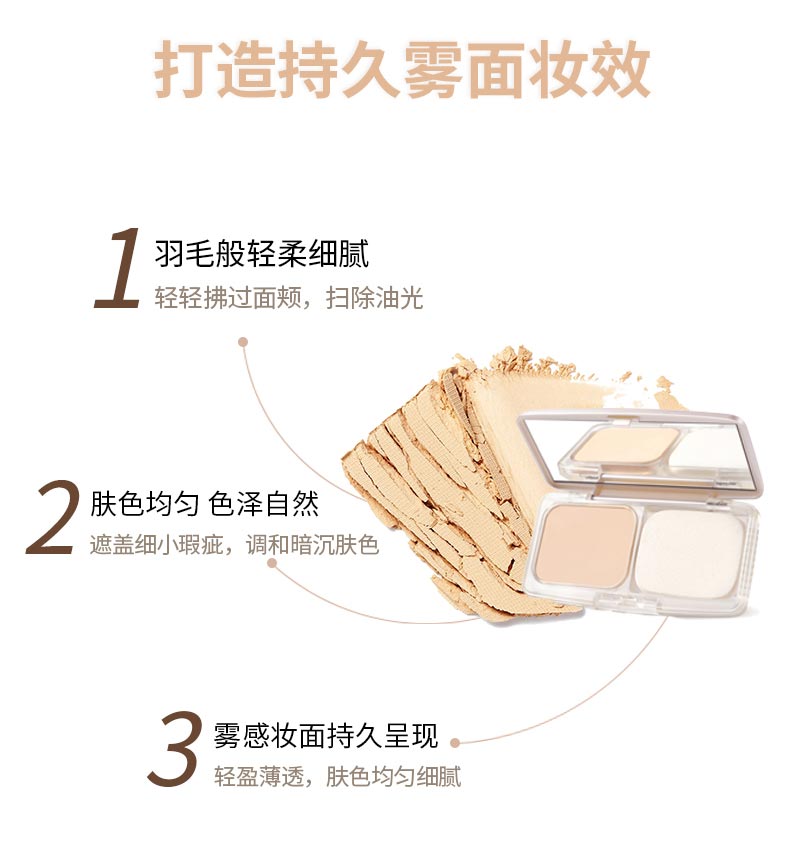 打造持久雾面妆效

1 羽毛般轻柔细腻
轻轻拂过面颊，扫除油光

2 肤色均匀 色泽自然
遮盖细小瑕疵，调和暗沉肤色

3 雾感妆面持久呈现
轻盈薄透，肤色均匀细腻