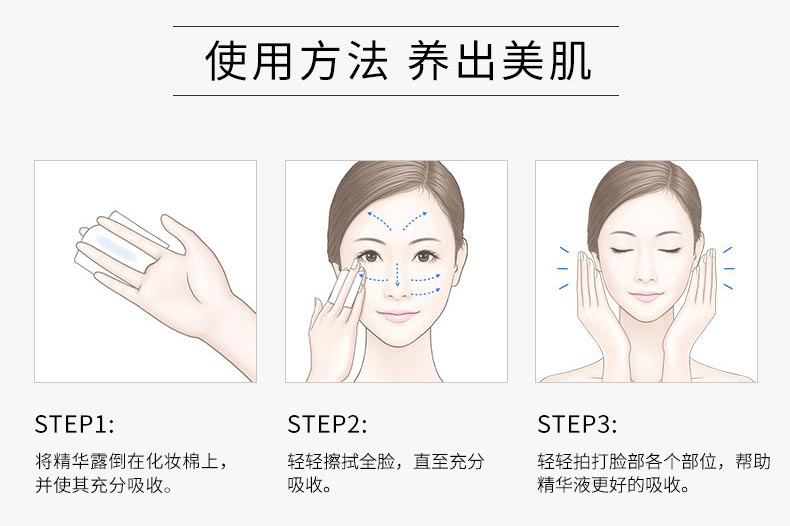 使用方法 养出美肌

STEP1:
将精华露倒在化妆棉上，并使其充分吸收。

STEP2:
轻轻擦拭全脸，直至充分吸收。

STEP3:
轻轻拍打脸部各个部位，帮助精华液更好的吸收。