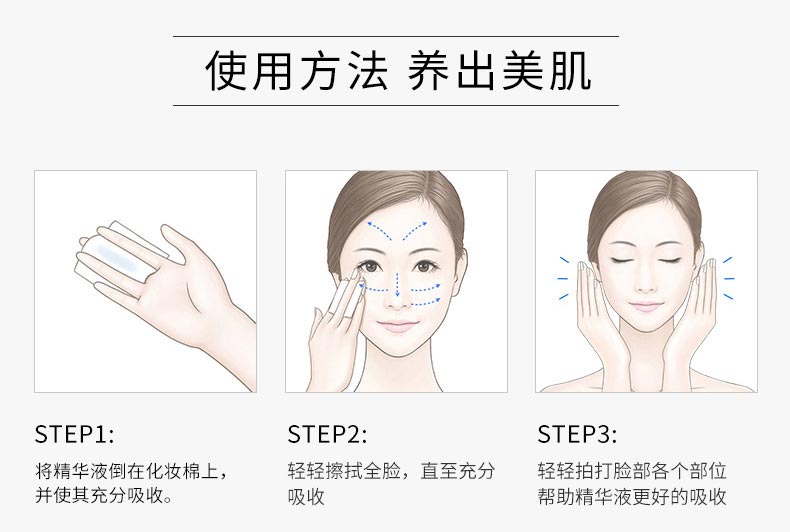 使用方法 养出美肌

STEP1:
将精华液倒在化妆棉上，并使其充分吸收。

STEP2:
轻轻擦拭全脸，直至充分吸收

STEP3:
轻轻拍打脸部各个部位帮助精华液更好的吸收