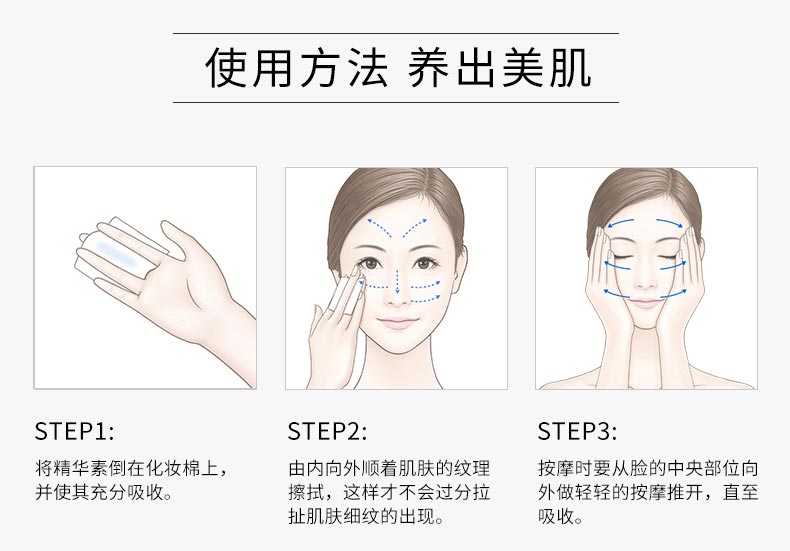 使用方法 养出美肌

STEP1:
将精华素倒在化妆棉上，并使其充分吸收。

STEP2:
由内向外顺着肌肤的纹理擦拭，这样才不会过分拉扯肌肤细纹的出现。

STEP3:
按摩时要从脸的中央部位向外做轻轻的按摩推开，直至吸收。