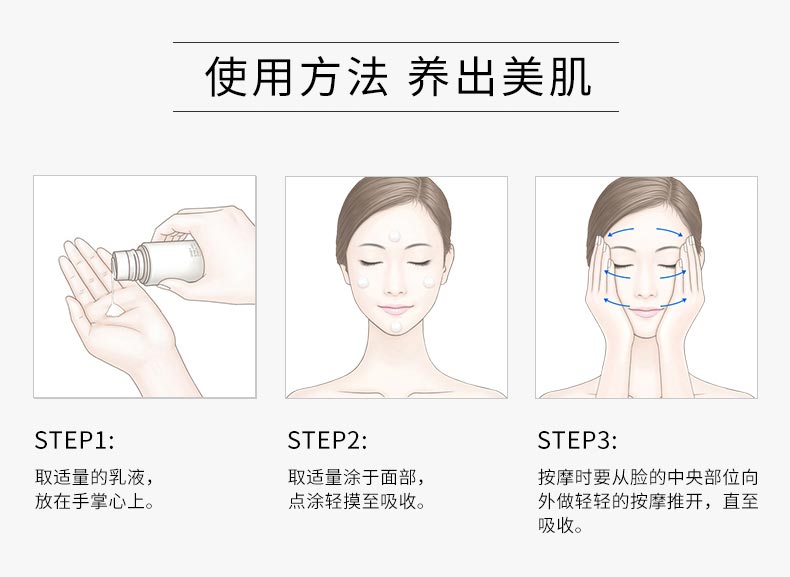 使用方法 养出美肌

STEP1:

取适量的乳液，放在手掌心上。

STEP2:

取适量涂于面部，点涂轻摸至吸收。

STEP3:

按摩时要从脸的中央部位向外做轻轻的按摩推开，直至吸收。