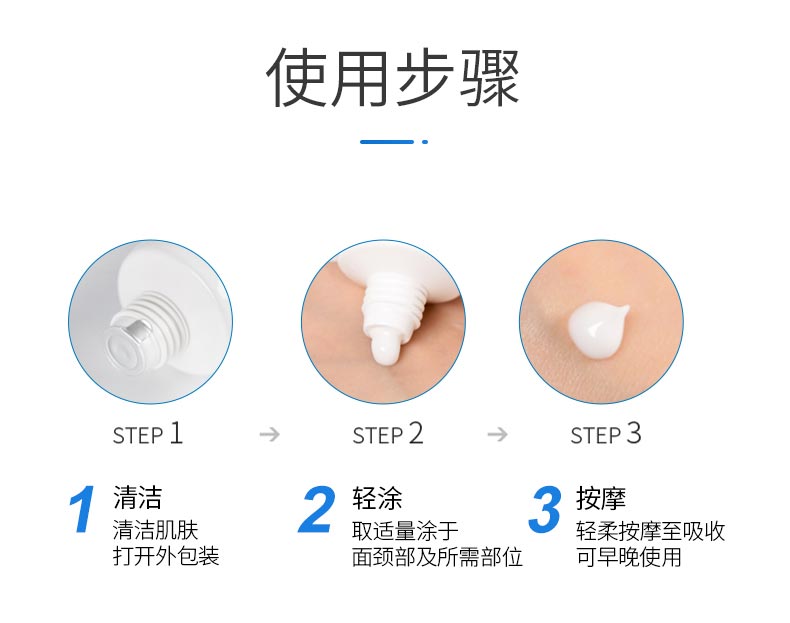 使用步骤

STEP 1 → STEP 2 → STEP 3

1 清洁
清洁肌肤
打开外包装

2 轻涂
取适量涂于
面颈部及所需部位

3 按摩
轻柔按摩至吸收
可早晚使用