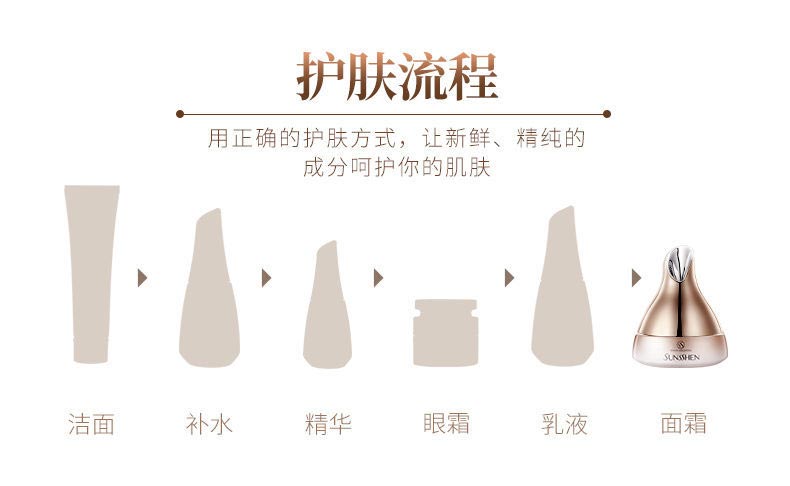 护肤流程

用正确的护肤方式，让新鲜、精纯的成分呵护你的肌肤

SUNSSHEN

洁面 补水 精华 眼霜 乳液 面霜