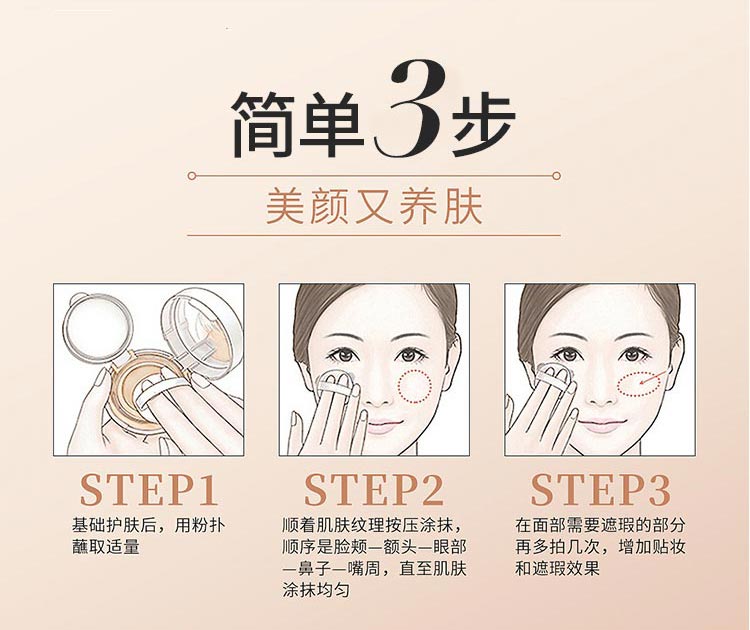 简单3步

美颜又养肤

STEP1
基础护肤后，用粉扑蘸取适量

STEP2
顺着肌肤纹理按压涂抹，顺序是脸颊—额头—眼部—鼻子—嘴周，直至肌肤涂抹均匀

STEP3
在面部需要遮瑕的部分再多拍几次，增加贴妆和遮瑕效果