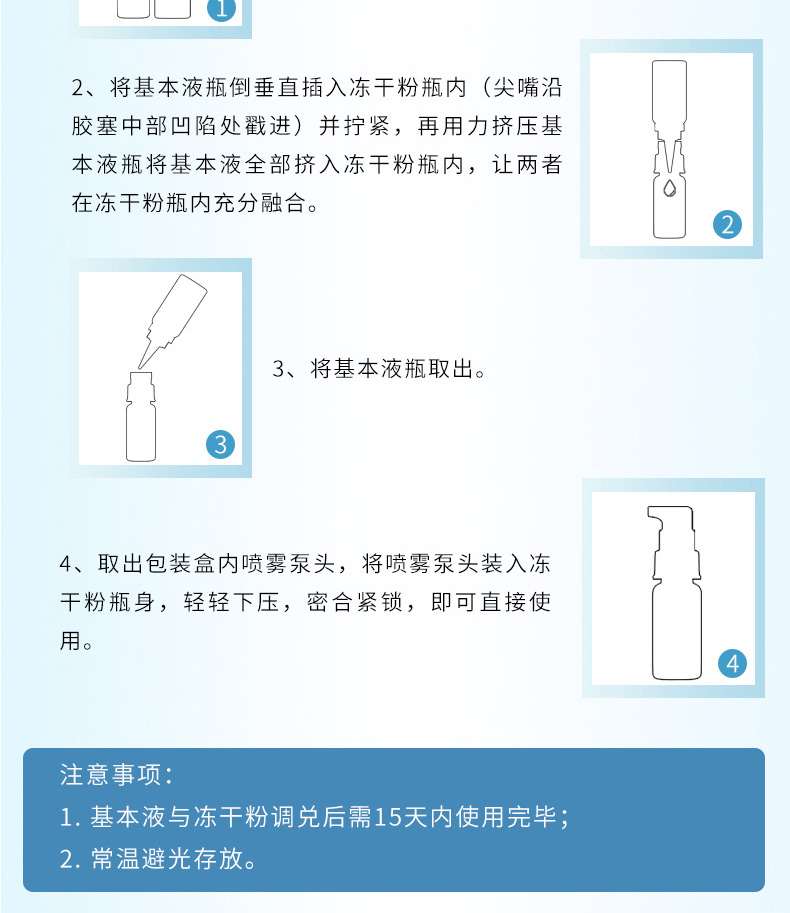 1

2、将基本液瓶倒垂直插入冻干粉瓶内（尖嘴沿胶塞中部凹陷处戳进）并拧紧，再用力挤压基本液瓶将基本液全部挤入冻干粉瓶内，让两者在冻干粉瓶内充分融合。

2

3

3、将基本液瓶取出。

4、取出包装盒内喷雾泵头，将喷雾泵头装入冻干粉瓶身，轻轻下压，密合紧锁，即可直接使用。

4

注意事项：
1. 基本液与冻干粉调兑后需15天内使用完毕；
2. 常温避光存放。