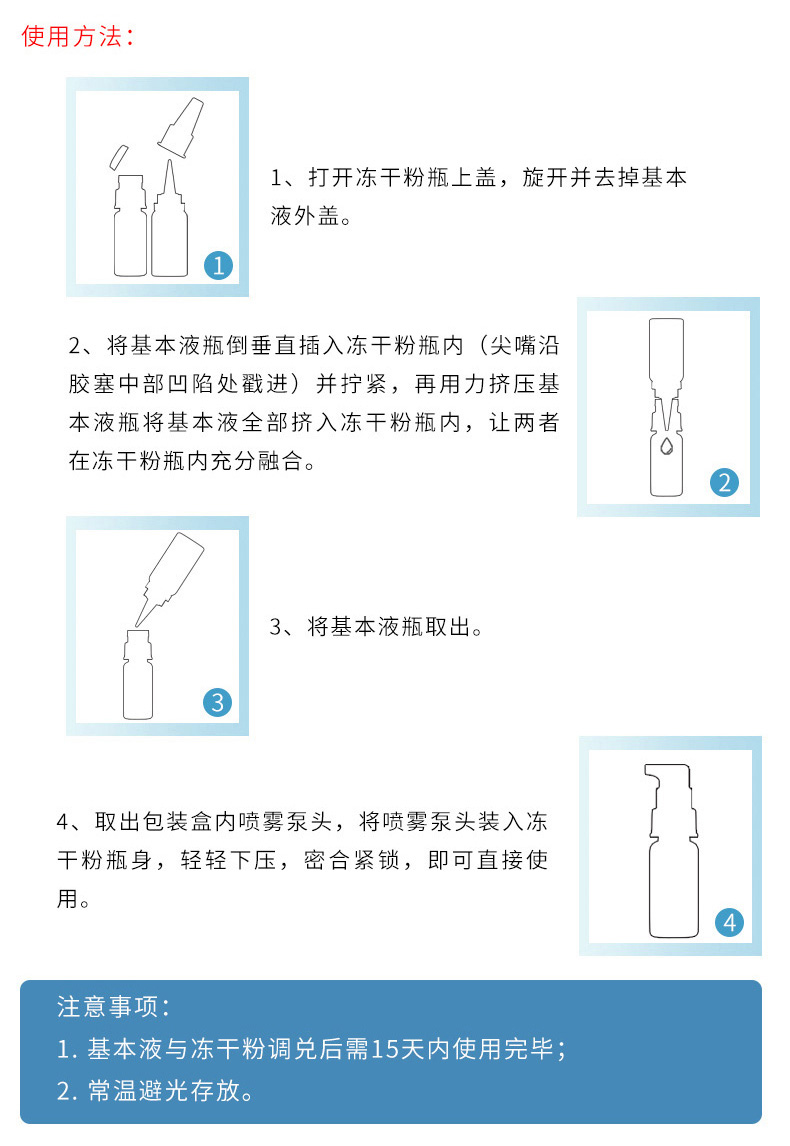 使用方法：

1

1、打开冻干粉瓶上盖，旋开并去掉基本液外盖。

2、将基本液瓶倒垂直插入冻干粉瓶内（尖嘴沿胶塞中部凹陷处戳进）并拧紧，再用力挤压基本液瓶将基本液全部挤入冻干粉瓶内，让两者在冻干粉瓶内充分融合。

2

3

3、将基本液瓶取出。

4、取出包装盒内喷雾泵头，将喷雾泵头装入冻干粉瓶身，轻轻下压，密合紧锁，即可直接使用。

4

注意事项：
1. 基本液与冻干粉调兑后需15天内使用完毕；
2. 常温避光存放。