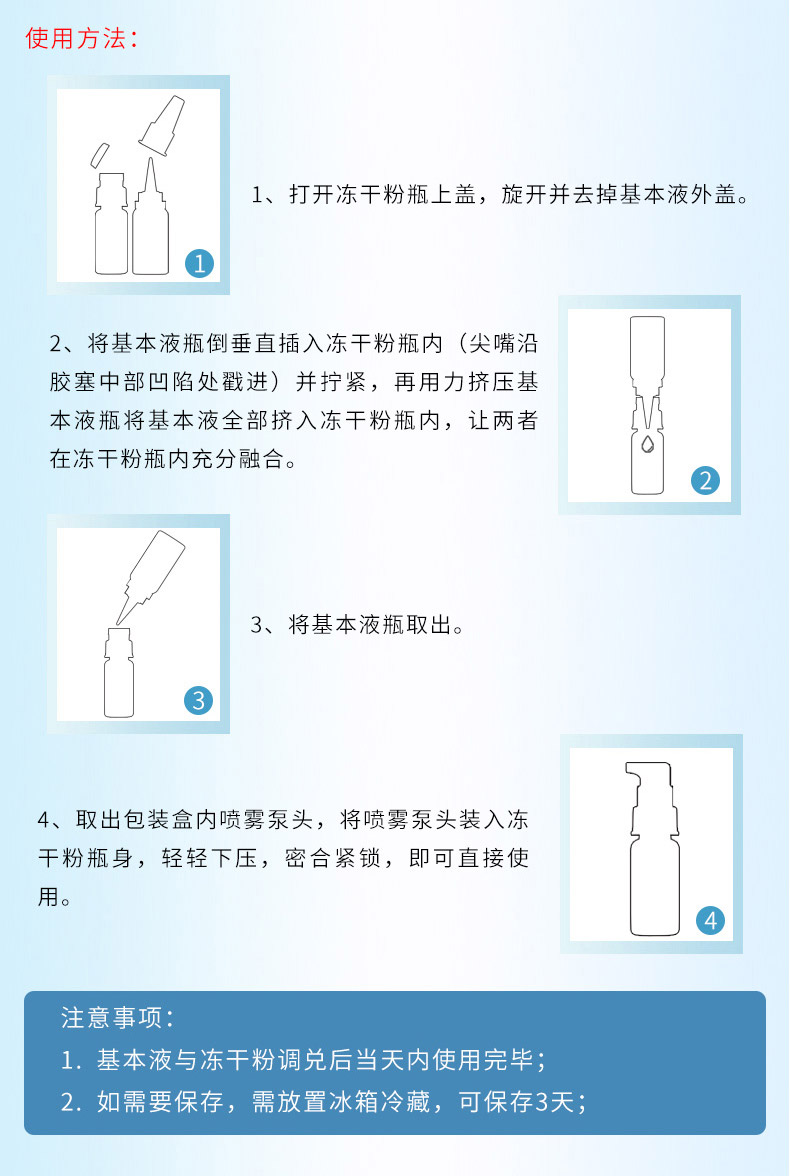 使用方法：

1

1、打开冻干粉瓶上盖，旋开并去掉基本液外盖。

2、将基本液瓶倒垂直插入冻干粉瓶内（尖嘴沿胶塞中部凹陷处戳进）并拧紧，再用力挤压基本液瓶将基本液全部挤入冻干粉瓶内，让两者在冻干粉瓶内充分融合。

2

3

3、将基本液瓶取出。

4、取出包装盒内喷雾泵头，将喷雾泵头装入冻干粉瓶身，轻轻下压，密合紧锁，即可直接使用。

4

注意事项：
1. 基本液与冻干粉调兑后当天内使用完毕；
2. 如需要保存，需放置冰箱冷藏，可保存3天；