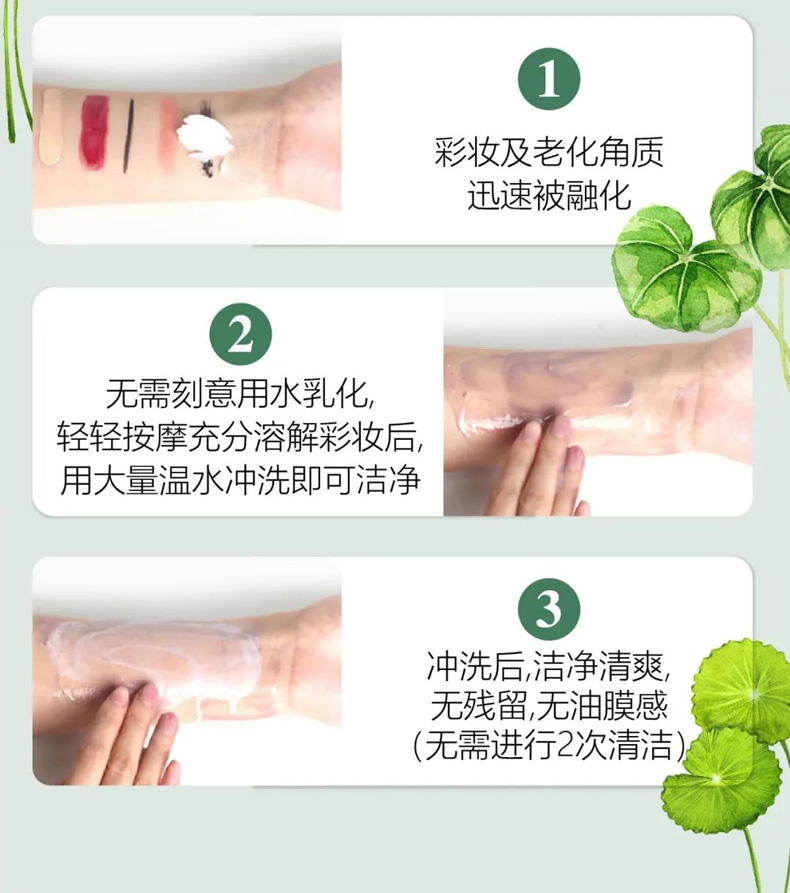 1

彩妆及老化角质
迅速被融化

2

无需刻意用水乳化,
轻轻按摩充分溶解彩妆后,
用大量温水冲洗即可洁净

3

冲洗后,洁净清爽,
无残留,无油膜感
(无需进行2次清洁)