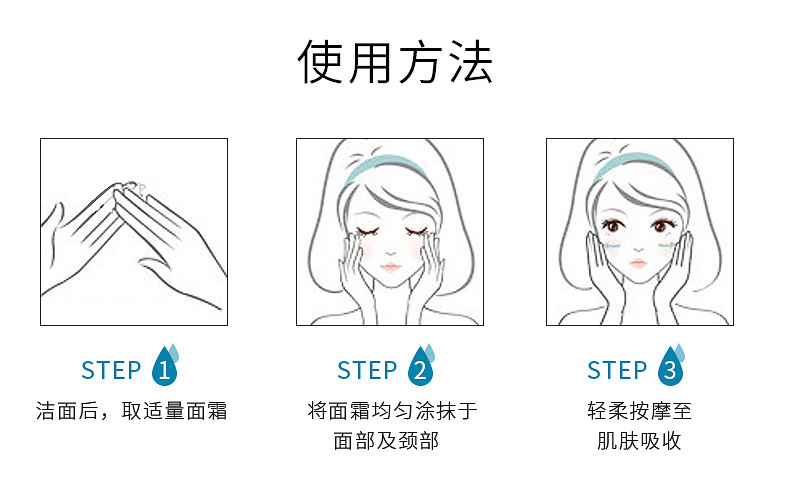 使用方法

STEP 1
洁面后，取适量面霜

STEP 2
将面霜均匀涂抹于面部及颈部

STEP 3
轻柔按摩至肌肤吸收