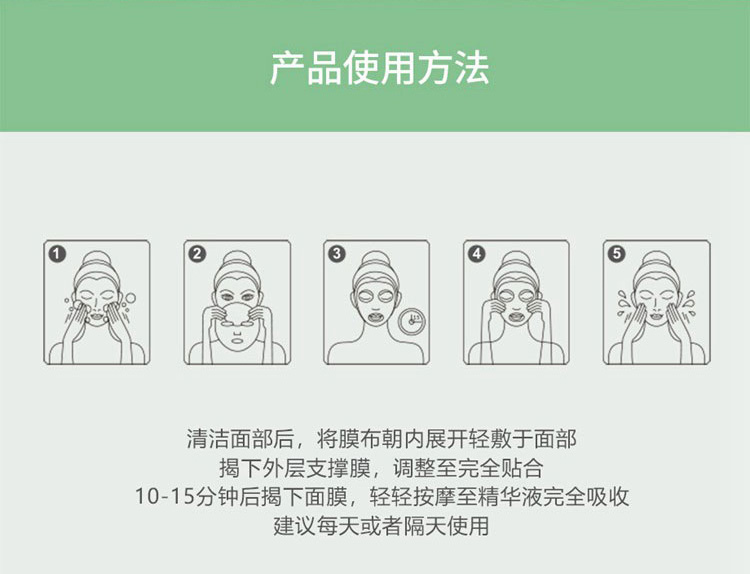 产品使用方法

1

2

3

4

5

清洁面部后，将膜布朝内展开轻敷于面部
揭下外层支撑膜，调整至完全贴合
10-15分钟后揭下面膜，轻轻按摩至精华液完全吸收
建议每天或者隔天使用