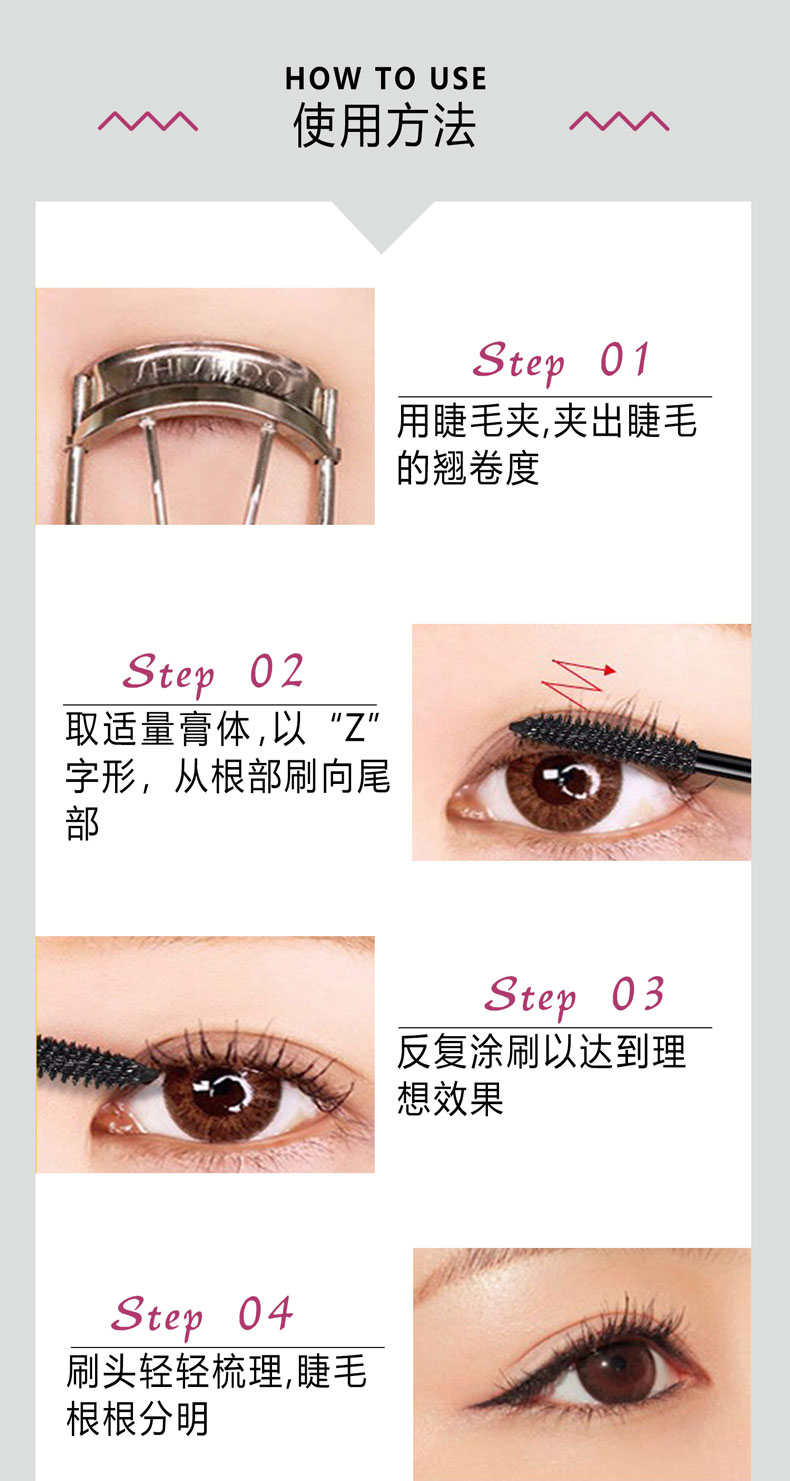 HOW TO USE
使用方法

SHISEIDO

Step 01
用睫毛夹,夹出睫毛的翘卷度

Step 02
取适量膏体,以“Z”字形，从根部刷向尾部

Step 03
反复涂刷以达到理想效果

Step 04
刷头轻轻梳理,睫毛根根分明