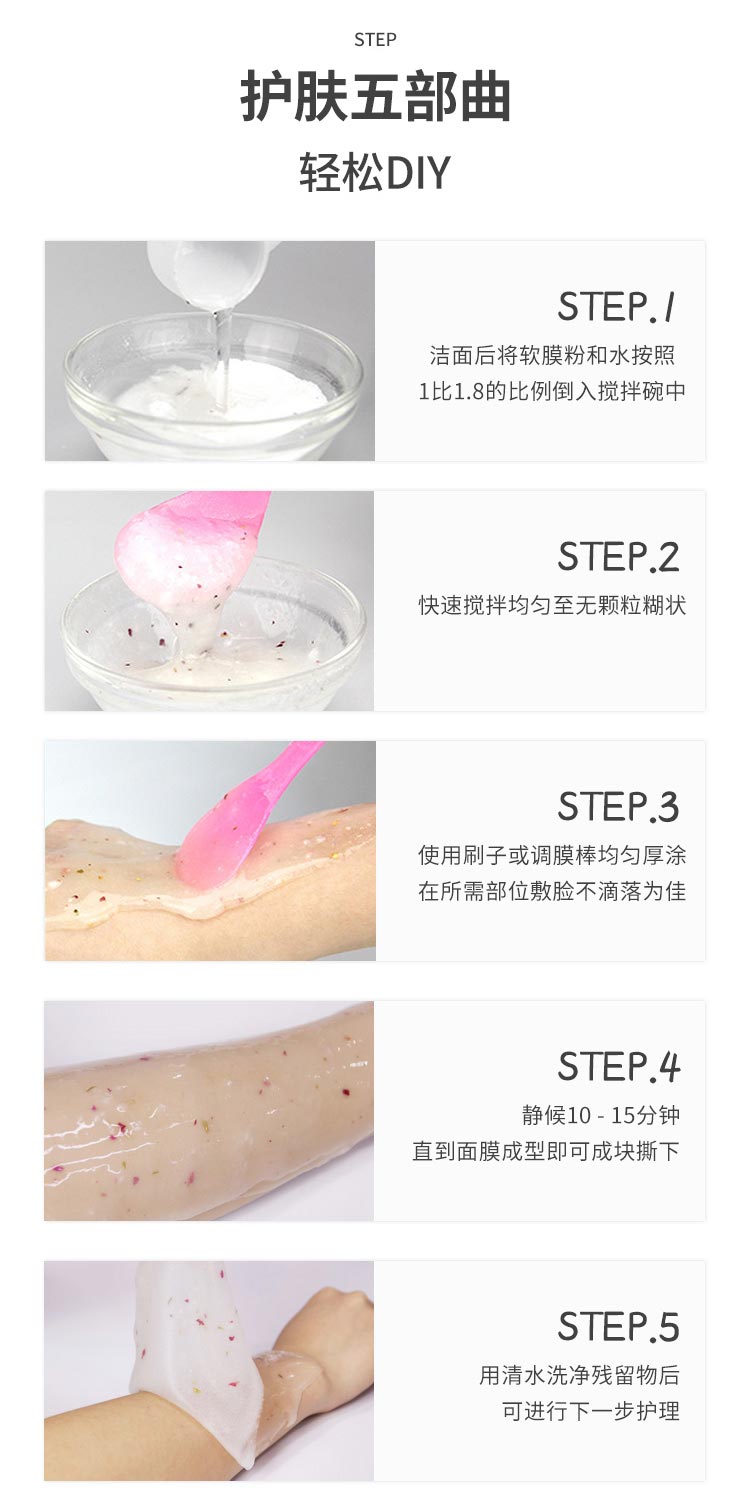 STEP

护肤五部曲

轻松DIY

STEP.1

洁面后将软膜粉和水按照 1比1.8的比例倒入搅拌碗中

STEP.2

快速搅拌均匀至无颗粒糊状

STEP.3

使用刷子或调膜棒均匀厚涂 在所需部位敷脸不滴落为佳

STEP.4

静候10 - 15分钟 直到面膜成型即可成块撕下

STEP.5

用清水洗净残留物后 可进行下一步护理