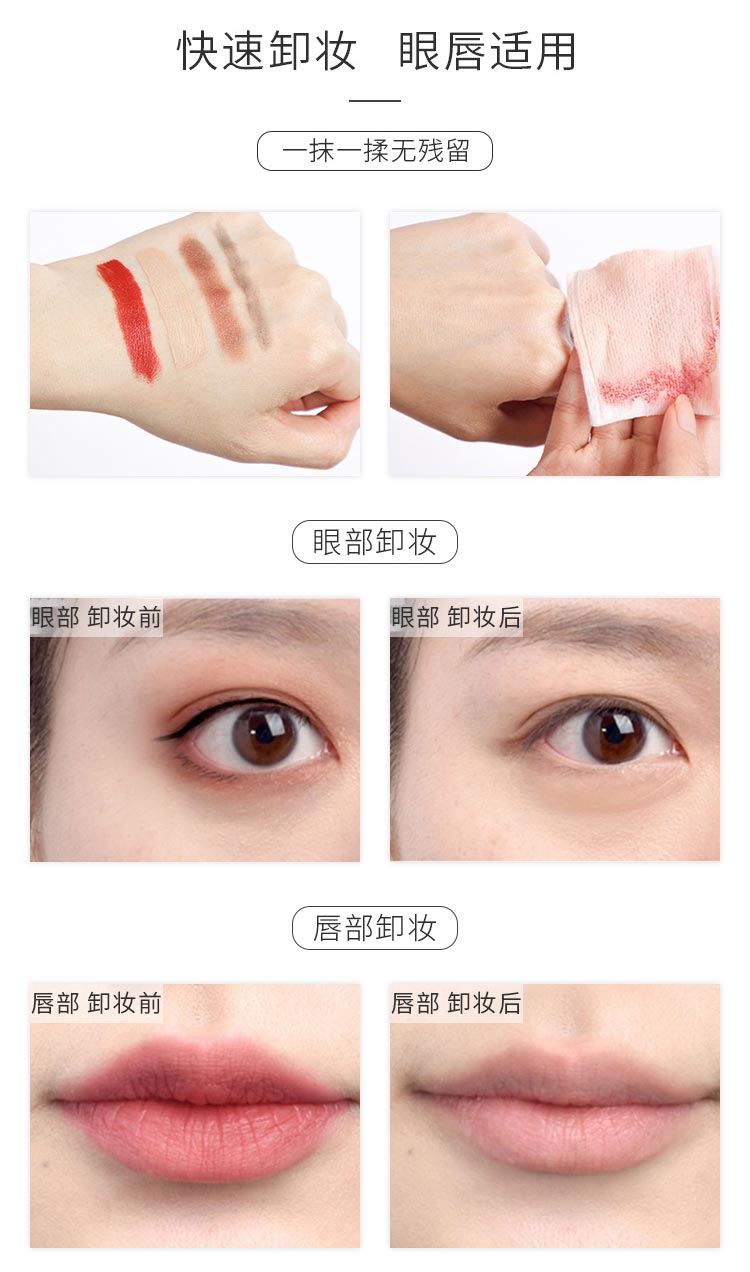 快速卸妆　眼唇适用

一抹一揉无残留

眼部卸妆

眼部 卸妆前

眼部 卸妆后

唇部卸妆

唇部 卸妆前

唇部 卸妆后