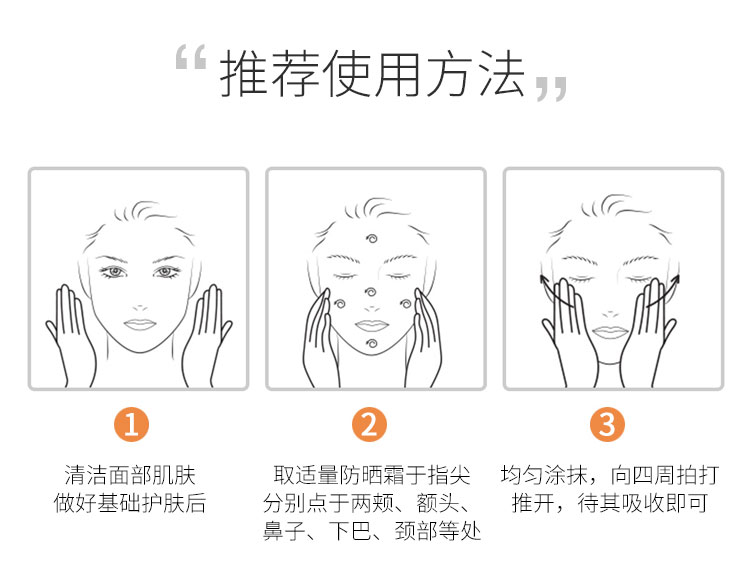 “推荐使用方法”

1
清洁面部肌肤
做好基础护肤后

2
取适量防晒霜于指尖
分别点于两颊、额头、
鼻子、下巴、颈部等处

3
均匀涂抹，向四周拍打
推开，待其吸收即可