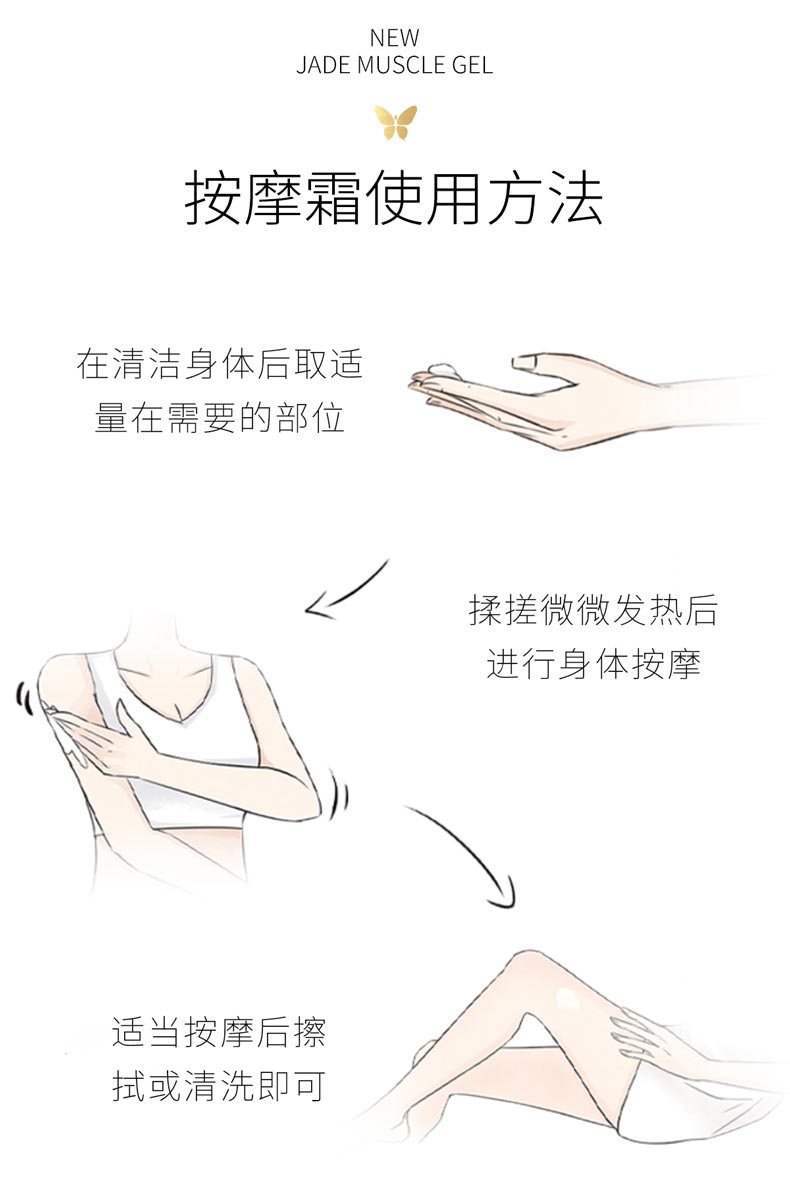 NEW
JADE MUSCLE GEL

按摩霜使用方法

在清洁身体后取适量在需要的部位

揉搓微微发热后进行身体按摩

适当按摩后擦拭或清洗即可