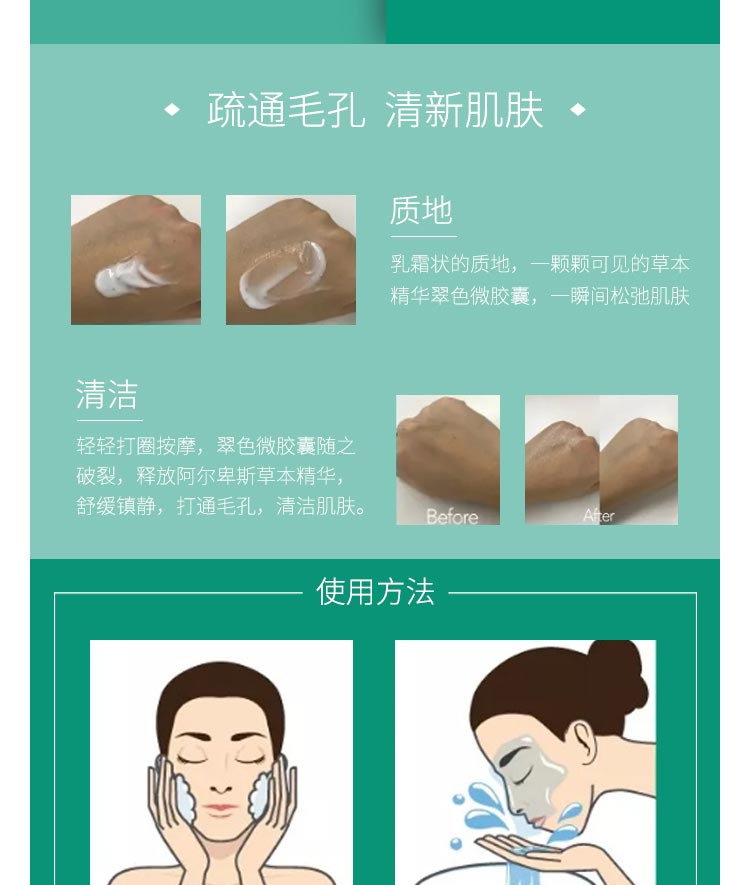 疏通毛孔 清新肌肤

质地

乳霜状的质地，一颗颗可见的草本精华翠色微胶囊，一瞬间松弛肌肤

清洁

轻轻打圈按摩，翠色微胶囊随之破裂，释放阿尔卑斯草本精华，舒缓镇静，打通毛孔，清洁肌肤。

Before

After

使用方法