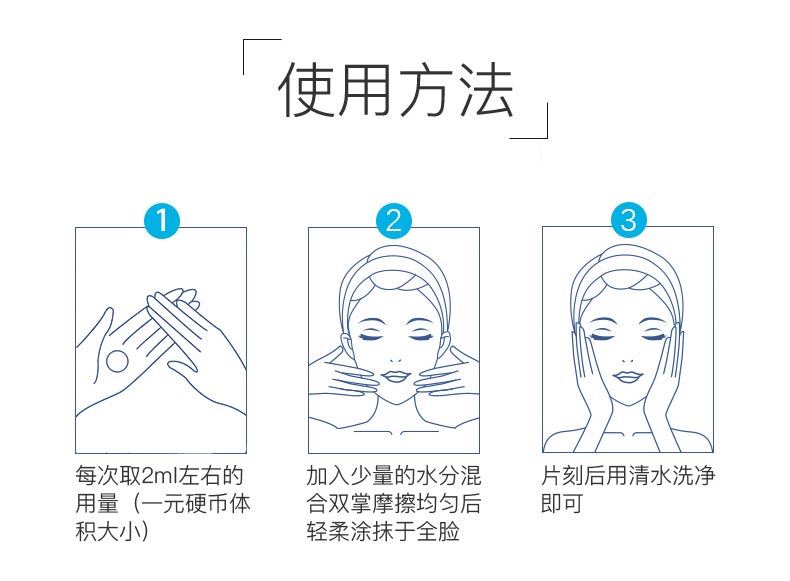 使用方法

1

每次取2ml左右的用量（一元硬币体积大小）

2

加入少量的水分混合双掌摩擦均匀后轻柔涂抹于全脸

3

片刻后用清水洗净即可