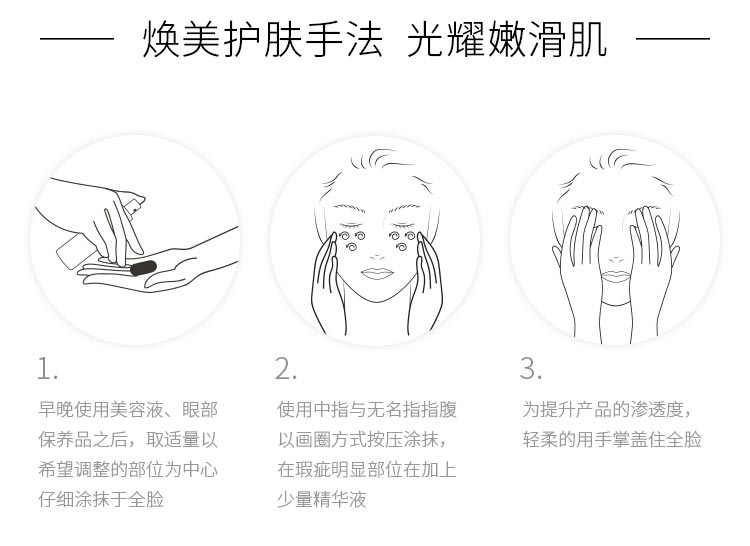 焕美护肤手法 光耀嫩滑肌

1.

早晚使用美容液、眼部保养品之后，取适量以希望调整的部位为中心仔细涂抹于全脸

2.

使用中指与无名指指腹以画圈方式按压涂抹，在瑕疵明显部位在加上少量精华液

3.

为提升产品的渗透度，轻柔的用手掌盖住全脸