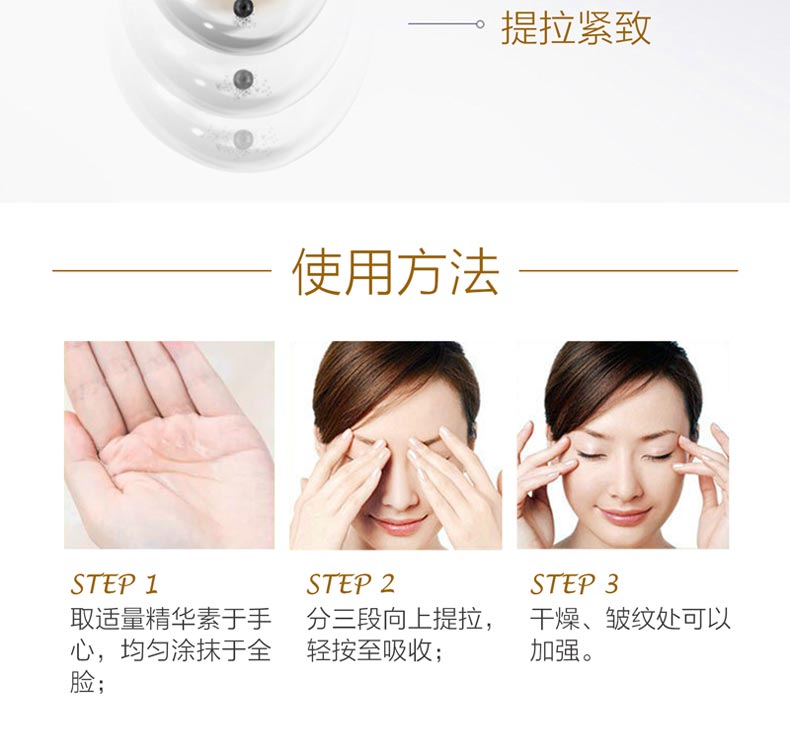 提拉紧致

使用方法

STEP 1
取适量精华素于手心，均匀涂抹于全脸；

STEP 2
分三段向上提拉，轻按至吸收；

STEP 3
干燥、皱纹处可以加强。