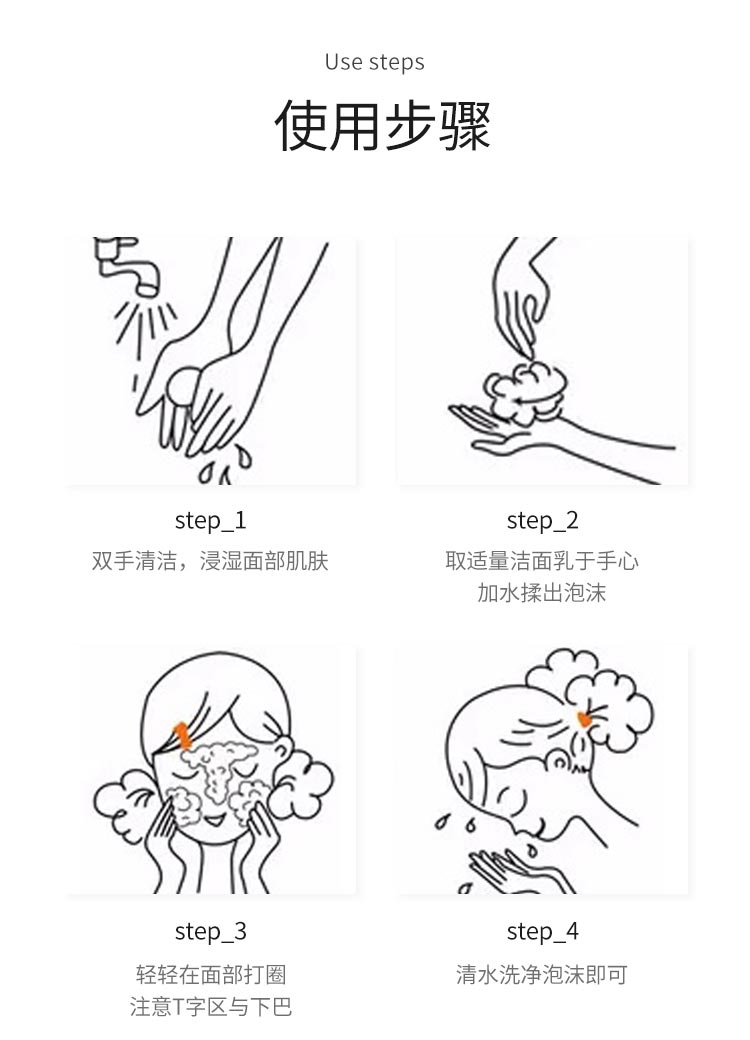 Use steps

使用步骤

step_1
双手清洁，浸湿面部肌肤

step_2
取适量洁面乳于手心
加水揉出泡沫

step_3
轻轻在面部打圈
注意T字区与下巴

step_4
清水洗净泡沫即可