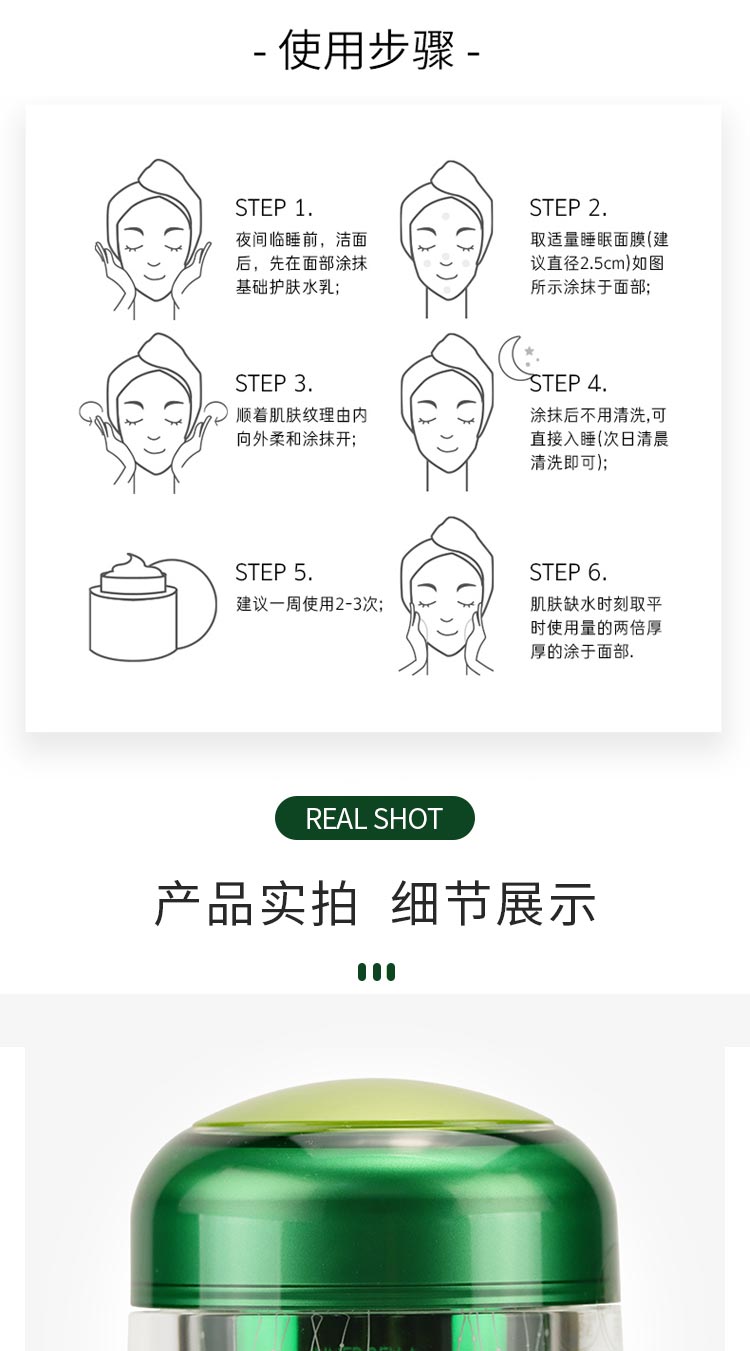 - 使用步骤 -

STEP 1.
夜间临睡前，洁面后，先在面部涂抹基础护肤水乳;

STEP 2.
取适量睡眠面膜(建议直径2.5cm)如图所示涂抹于面部;

STEP 3.
顺着肌肤纹理由内向外柔和涂抹开;

STEP 4.
涂抹后不用清洗,可直接入睡(次日清晨清洗即可);

STEP 5.
建议一周使用2-3次;

STEP 6.
肌肤缺水时刻取平时使用量的两倍厚厚的涂于面部.

REAL SHOT

产品实拍 细节展示