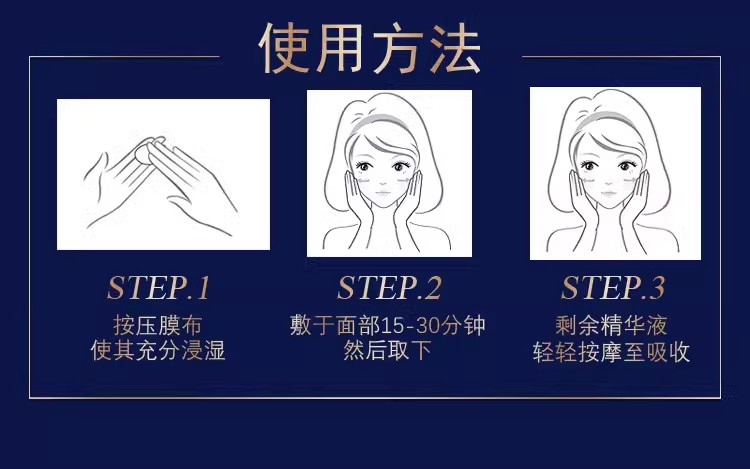 使用方法

STEP.1
按压膜布
使其充分浸湿

STEP.2
敷于面部15-30分钟
然后取下

STEP.3
剩余精华液
轻轻按摩至吸收